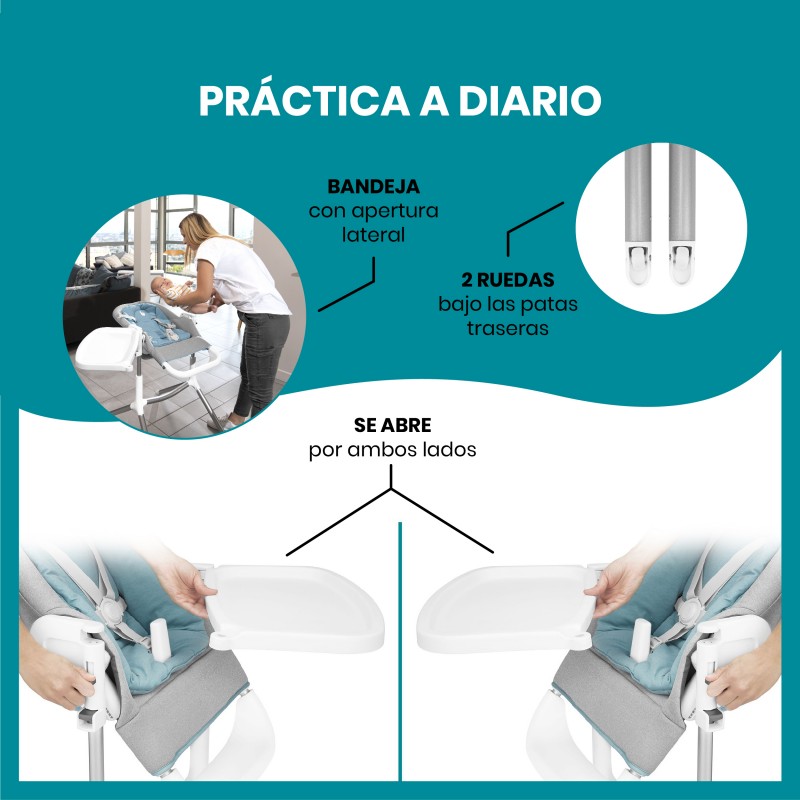 PRÁCTICA A DIARIO

BANDEJA
con apertura lateral

2 RUEDAS
bajo las patas traseras

SE ABRE
por ambos lados